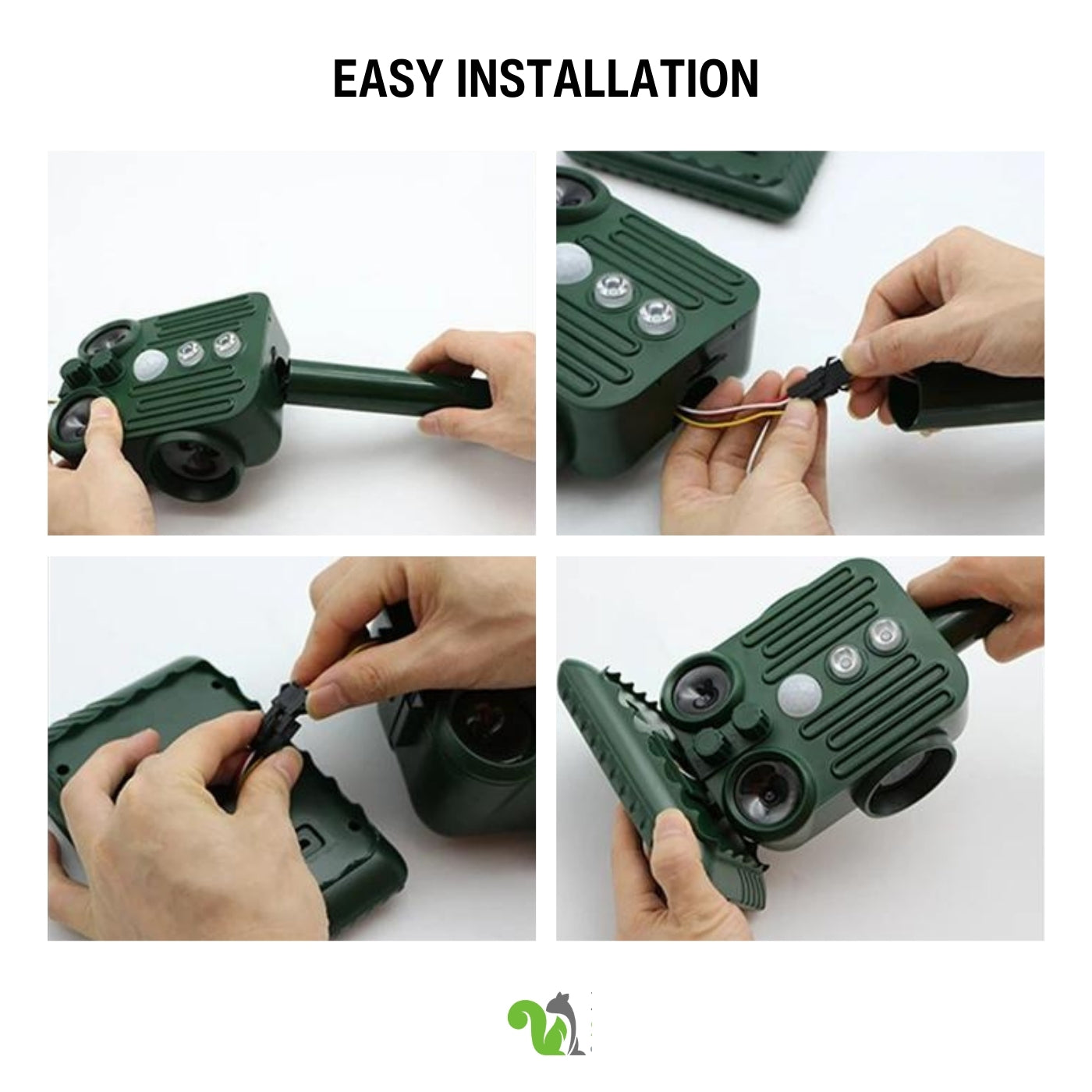 EASY INSTALLATION