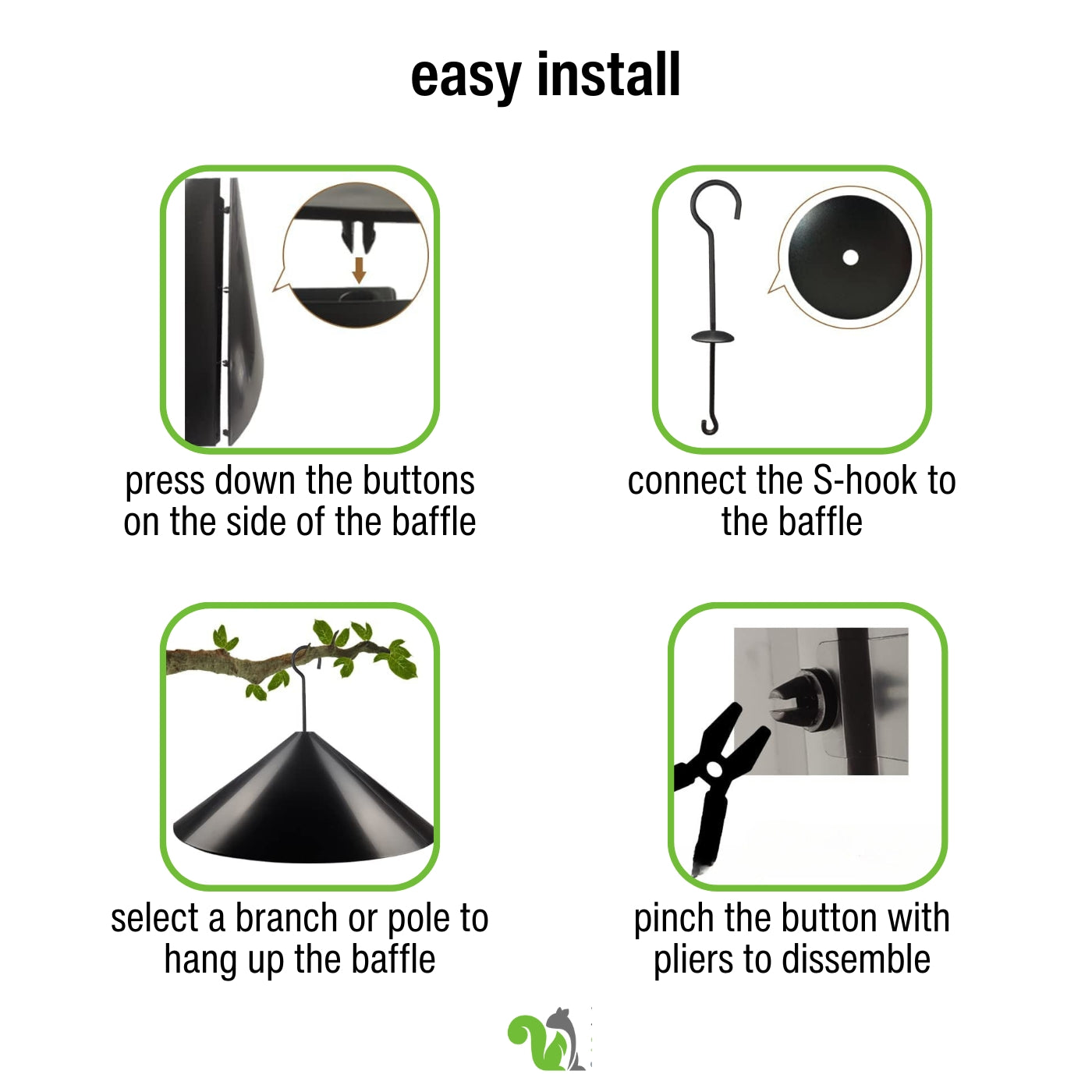 easy install

press down the buttons on the side of the baffle

connect the S-hook to the baffle

select a branch or pole to hang up the baffle

pinch the button with pliers to dissemble