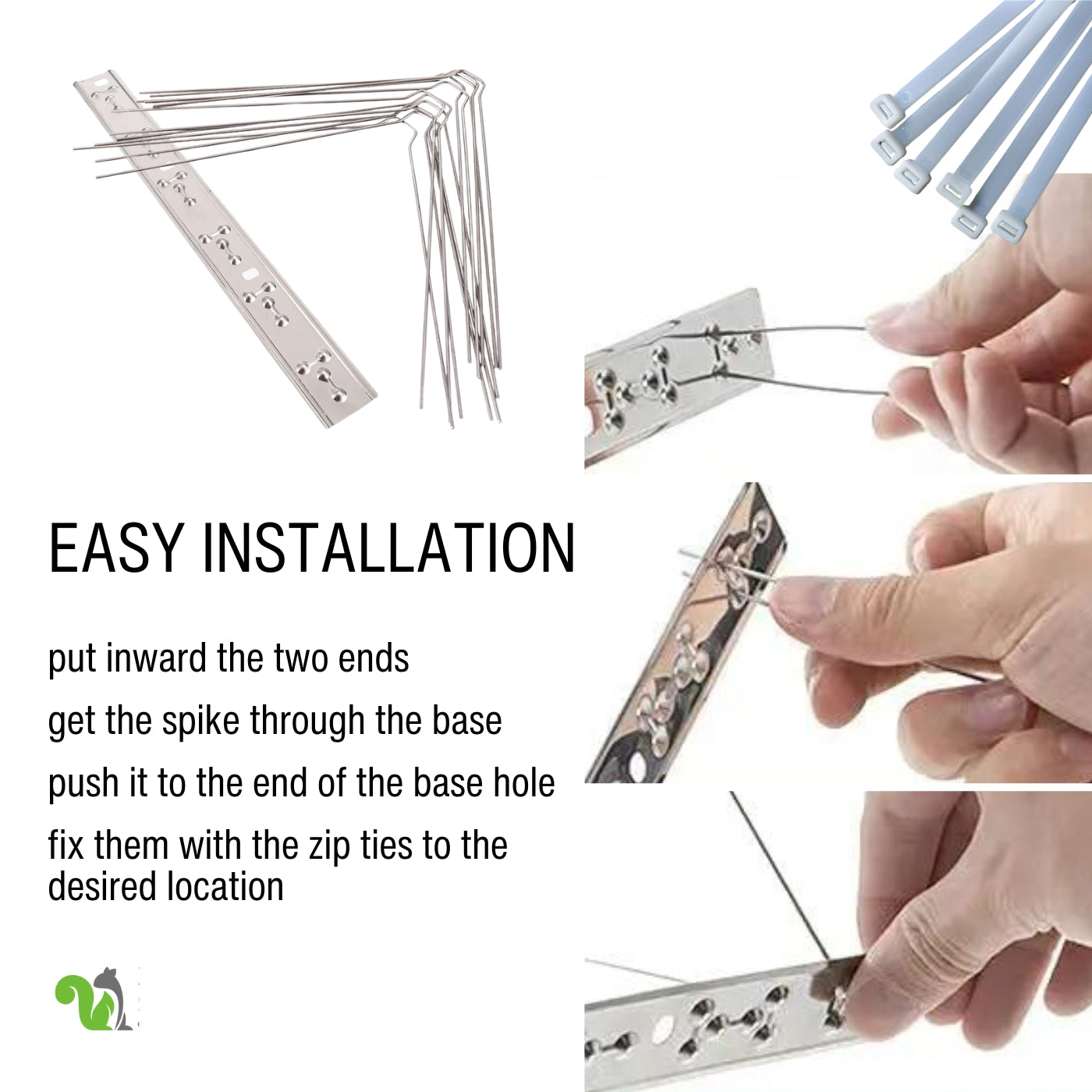 EASY INSTALLATION

put inward the two ends

get the spike through the base

push it to the end of the base hole

fix them with the zip ties to the desired location