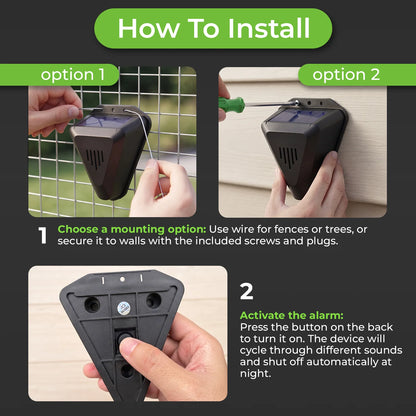 How To Install

option 1

option 2

1 Choose a mounting option: Use wire for fences or trees, or secure it to walls with the included screws and plugs.

2

Activate the alarm:
Press the button on the back to turn it on. The device will cycle through different sounds and shut off automatically at night.